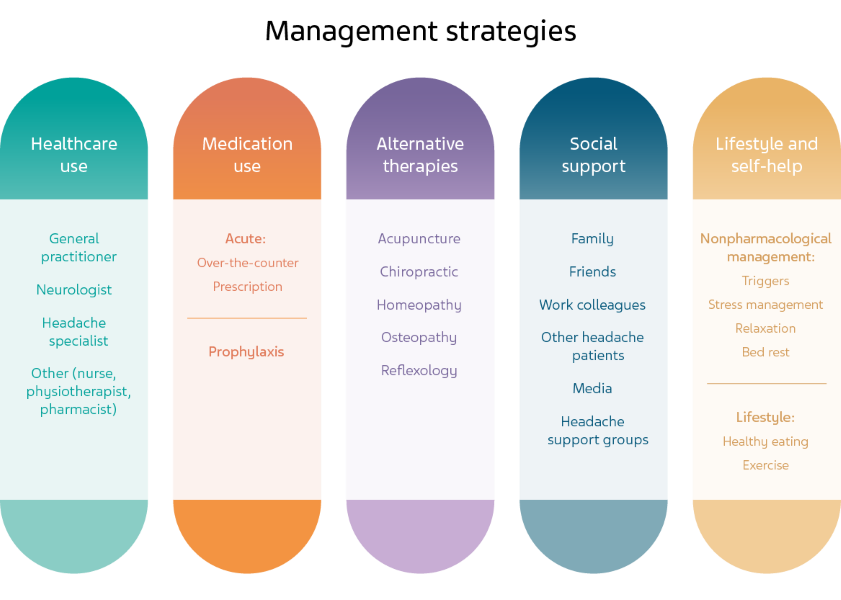 Management strategies

Healthcare use

General practitioner

Neurologist

Headache specialist

Other (nurse, physiotherapist, pharmacist)

Medication use

Acute:

Over-the-counter

Prescription

Prophylaxis

Alternative therapies

Acupuncture

Chiropractic

Homeopathy

Osteopathy

Reflexology

Social support

Family

Friends

Work colleagues

Other headache patients

Media

Headache support groups

Lifestyle and self-help

Nonpharmacological management:

Triggers

Stress management

Relaxation

Bed rest

Lifestyle:

Healthy eating

Exercise